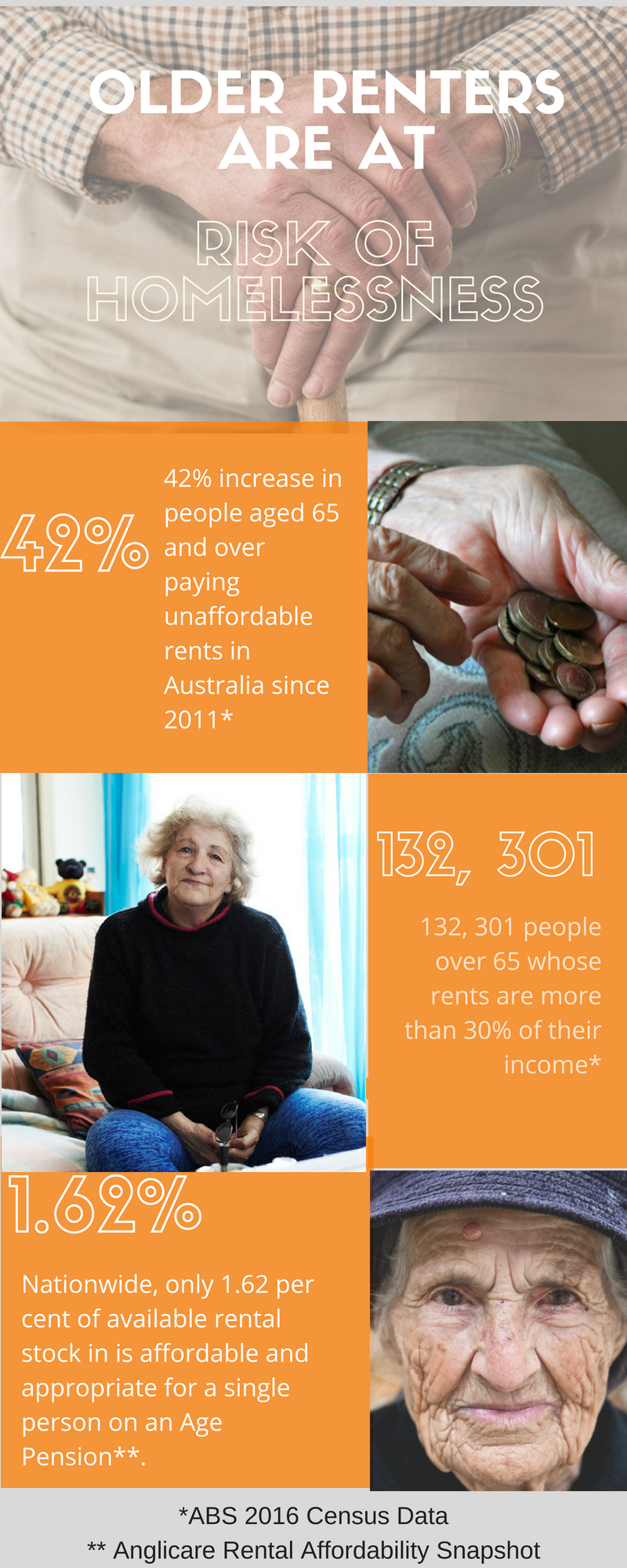 OLDER RENTERS ARE AT

RISK OF HOMELESSNESS

42%

42% increase in people aged 65 and over paying unaffordable rents in Australia since 2011*

132, 301

132, 301 people over 65 whose rents are more than 30% of their income*

1.62%

Nationwide, only 1.62 per cent of available rental stock in is affordable and appropriate for a single person on an Age Pension**.

*ABS 2016 Census Data
** Anglicare Rental Affordability Snapshot