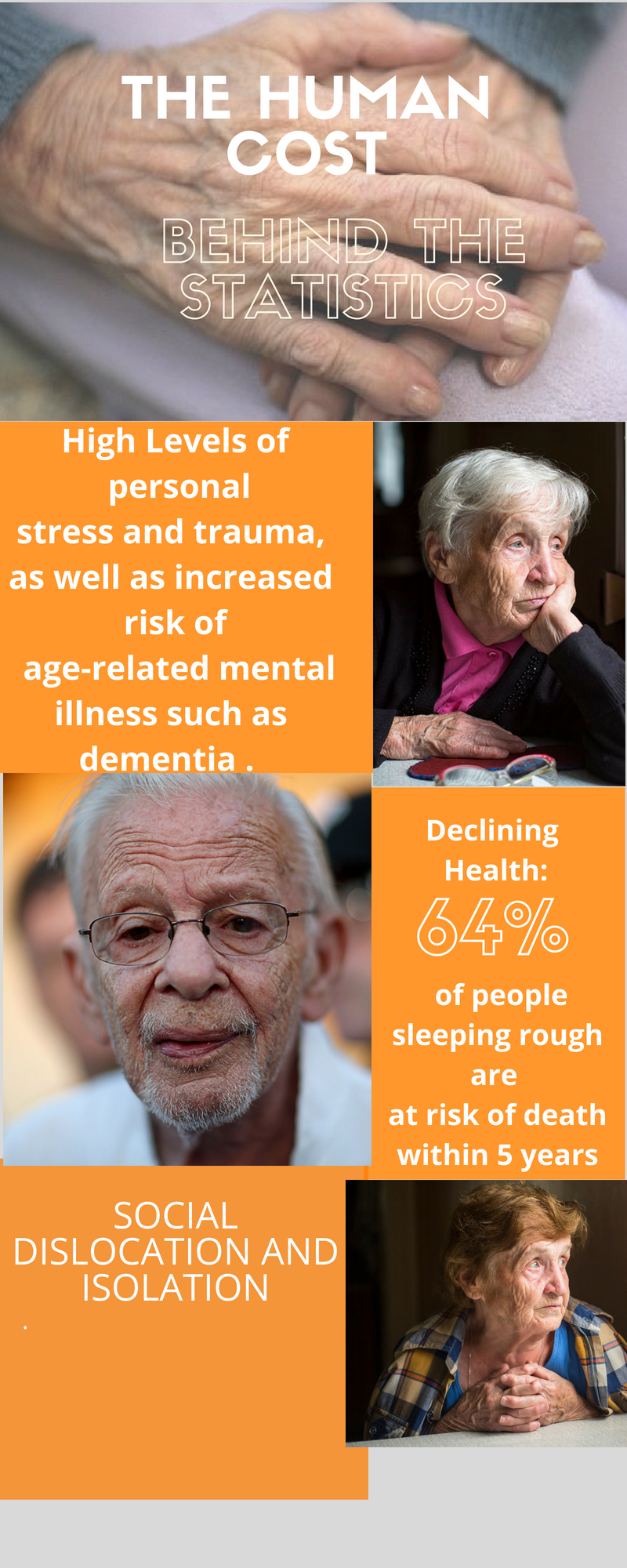 THE HUMAN COST

BEHIND THE STATISTICS

High Levels of personal stress and trauma, as well as increased risk of age-related mental illness such as dementia .

Declining Health:
64%
of people sleeping rough are at risk of death within 5 years

SOCIAL DISLOCATION AND ISOLATION

.